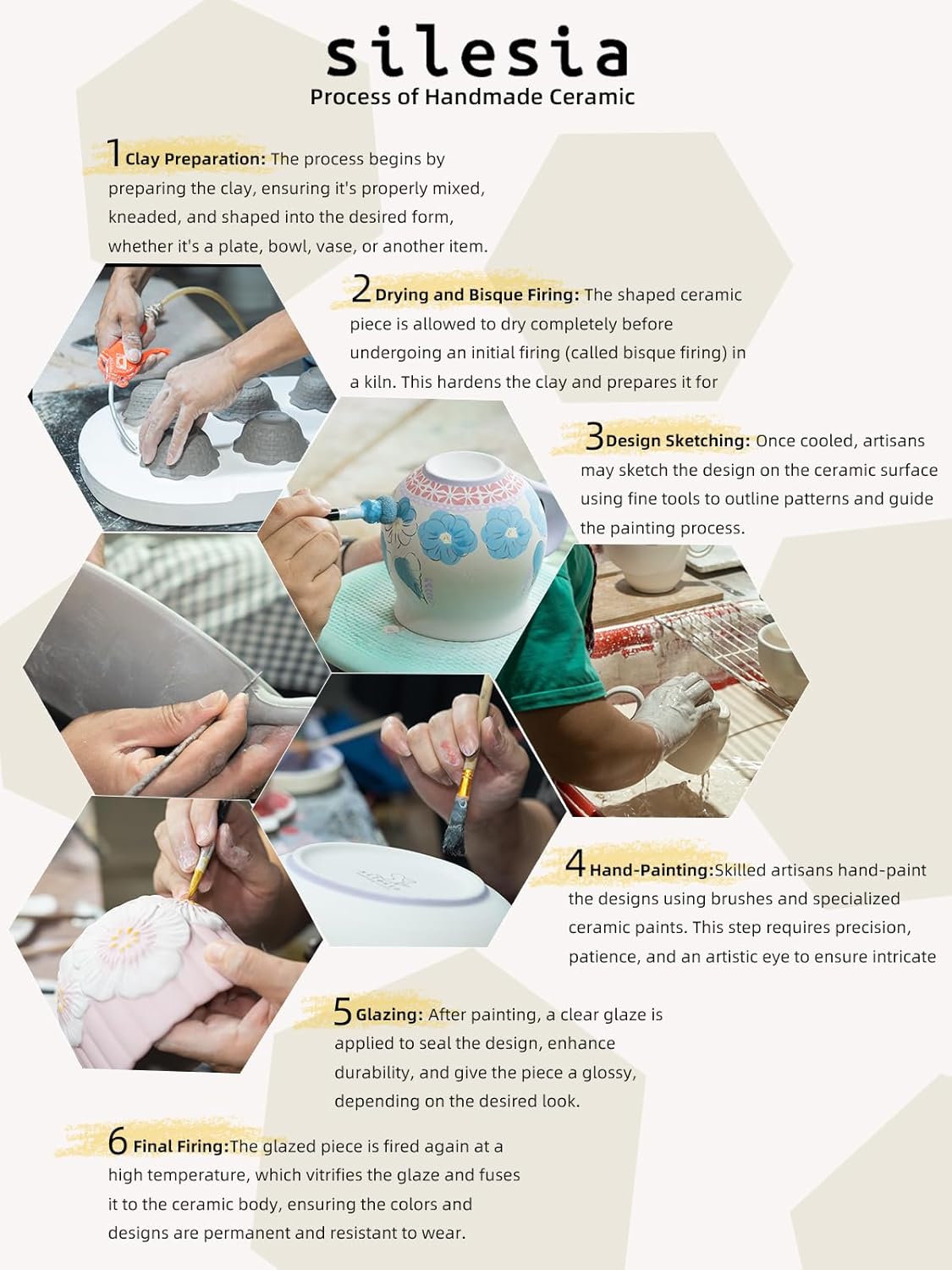 silesia
Process of Handmade Ceramic

1 Clay Preparation: The process begins by preparing the clay, ensuring it's properly mixed, kneaded, and shaped into the desired form, whether it's a plate, bowl, vase, or another item.

2 Drying and Bisque Firing: The shaped ceramic piece is allowed to dry completely before undergoing an initial firing (called bisque firing) in a kiln. This hardens the clay and prepares it for

3 Design Sketching: Once cooled, artisans may sketch the design on the ceramic surface using fine tools to outline patterns and guide the painting process.

4 Hand-Painting:Skilled artisans hand-paint the designs using brushes and specialized ceramic paints. This step requires precision, patience, and an artistic eye to ensure intricate

5 Glazing: After painting, a clear glaze is applied to seal the design, enhance durability, and give the piece a glossy, depending on the desired look.

6 Final Firing:The glazed piece is fired again at a high temperature, which vitrifies the glaze and fuses it to the ceramic body, ensuring the colors and designs are permanent and resistant to wear.